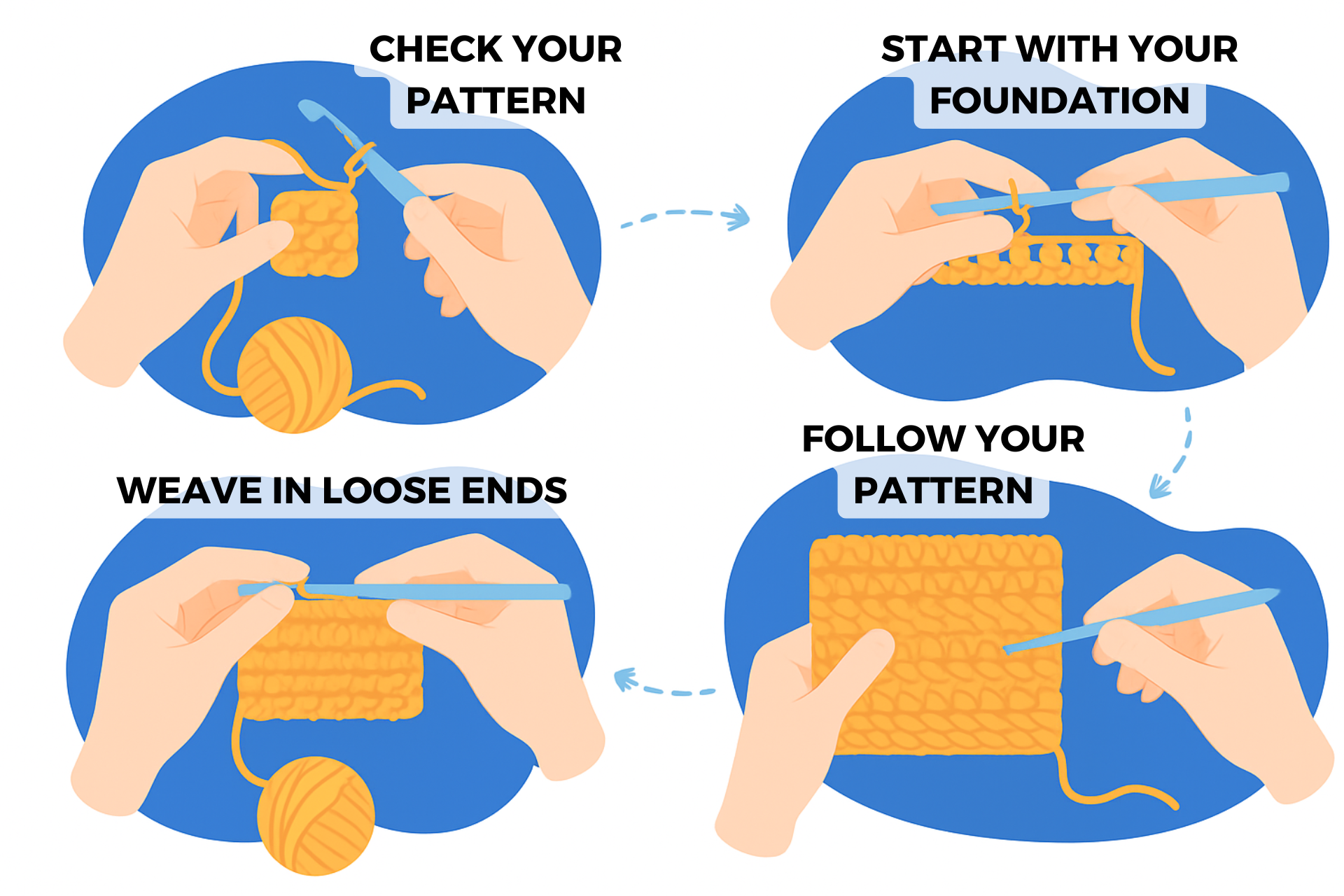 CHECK YOUR PATTERN

START WITH YOUR FOUNDATION

FOLLOW YOUR PATTERN

WEAVE IN LOOSE ENDS